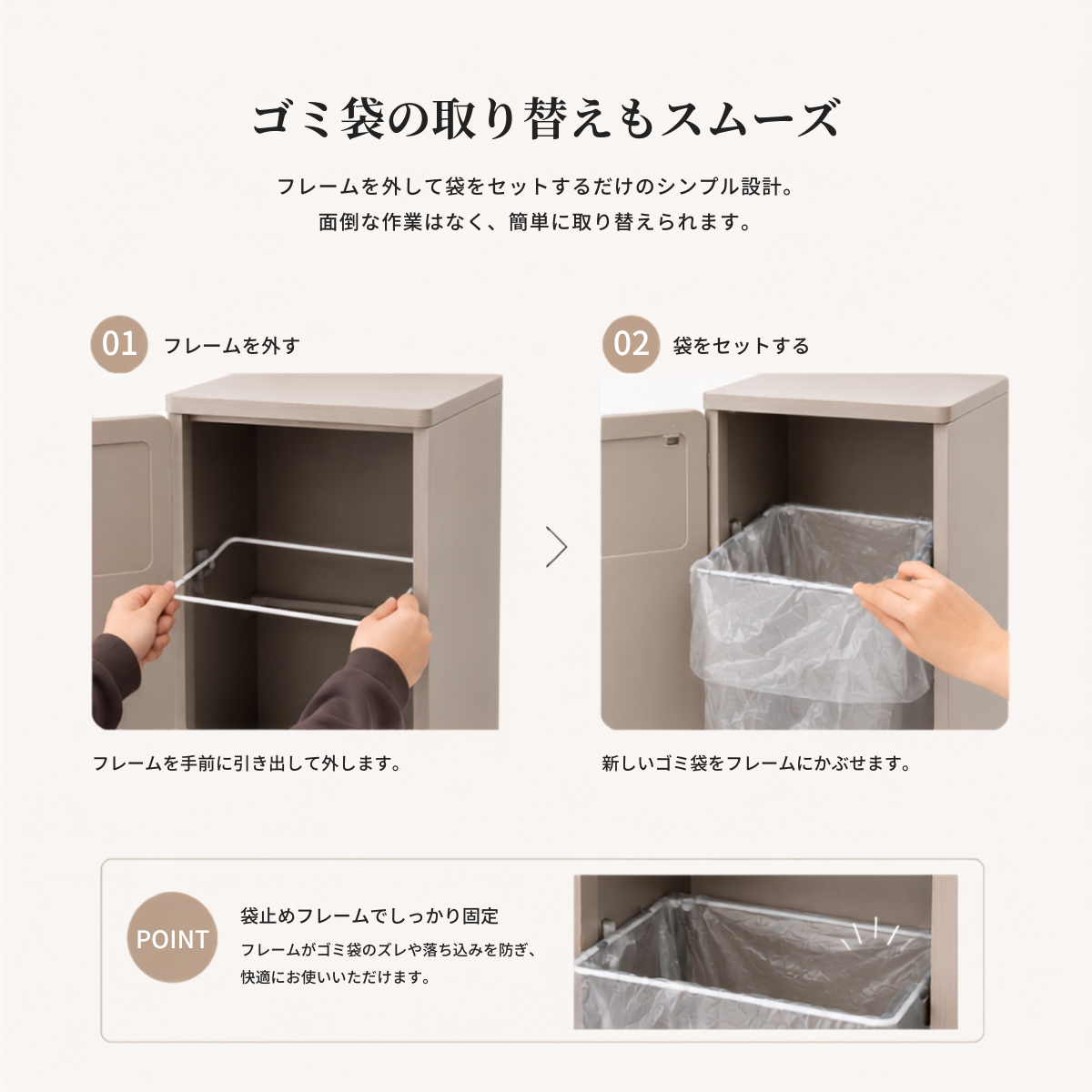 ゴミ袋の取り替えもスムーズ

フレームを外して袋をセットするだけのシンプル設計。
面倒な作業はなく、簡単に取り替えられます。

01 フレームを外す

フレームを手前に引き出して外します。

02 袋をセットする

新しいゴミ袋をフレームにかぶせます。

POINT

袋止めフレームでしっかり固定

フレームがゴミ袋のズレや落ち込みを防ぎ、快適にお使いいただけます。